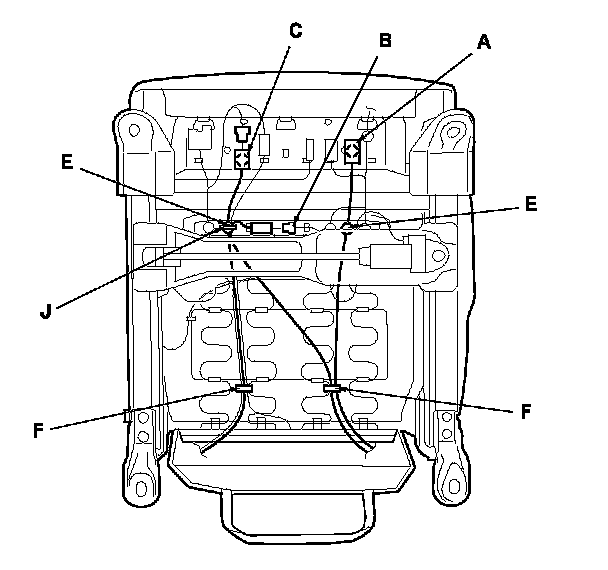 C
B
A
E
E
J
F
F