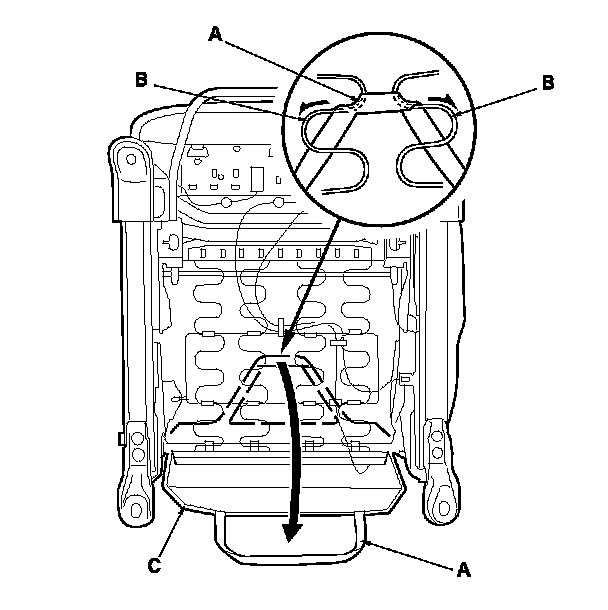 A
B
B
C
A