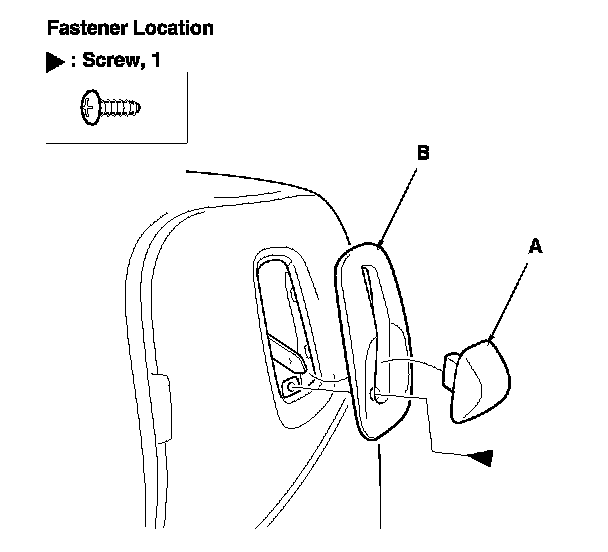 Fastener Location

▶ : Screw, 1

B

A