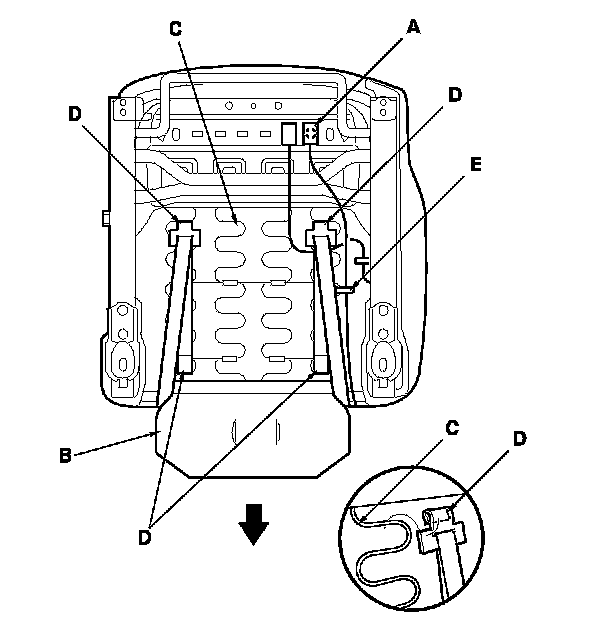 C
A
D
D
E
B
D
C
D