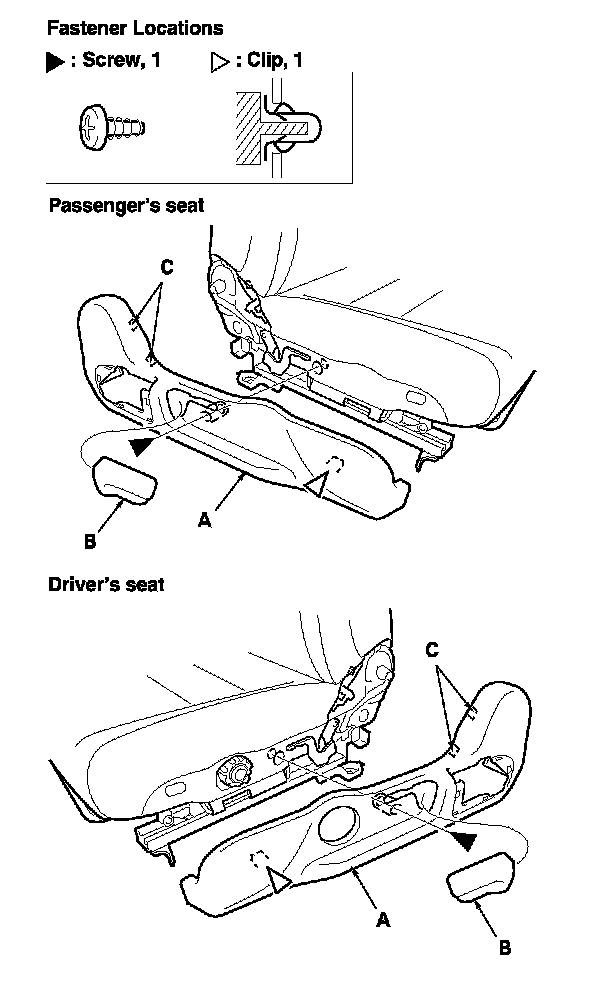 Fastener Locations

▶ : Screw, 1 ▷ : Clip, 1

Passenger's seat

C

A

B

Driver's seat

C

A

B