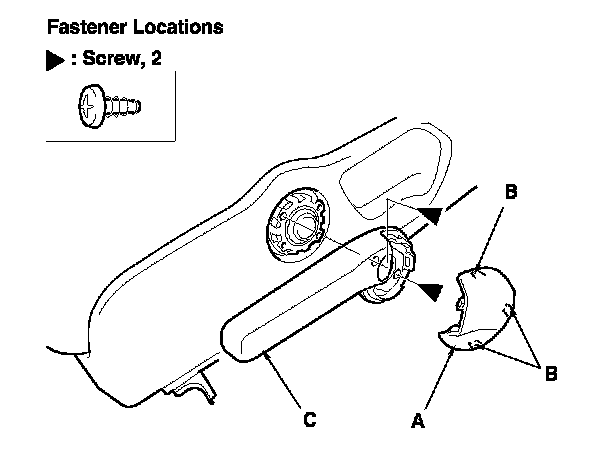 Fastener Locations

▶ : Screw, 2

B

B

C

A