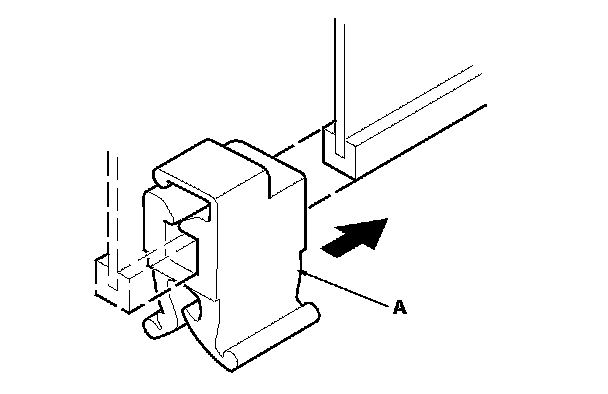 A