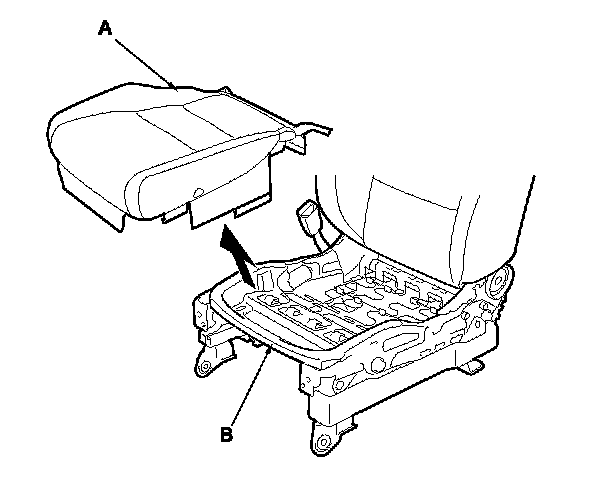 A

B