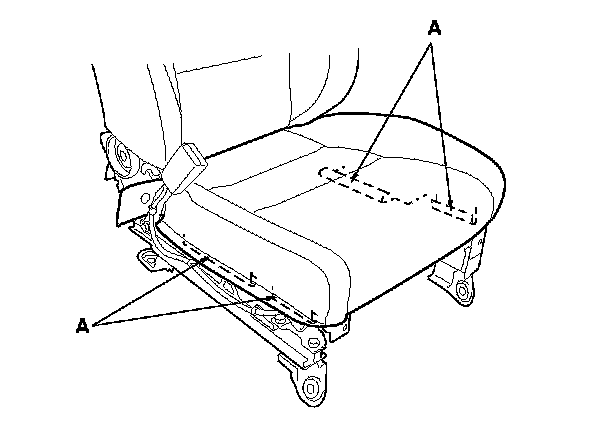 A

A