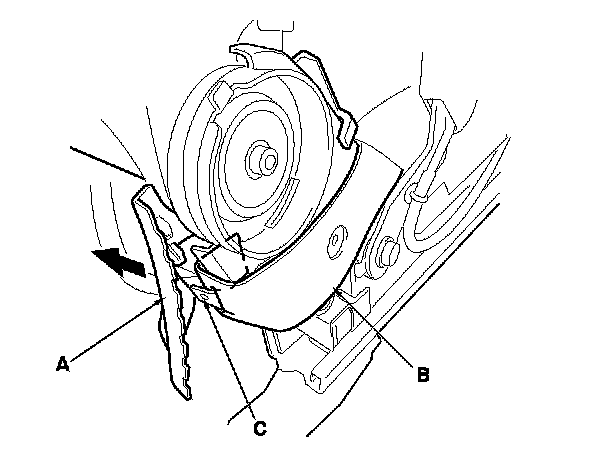 A
C
B