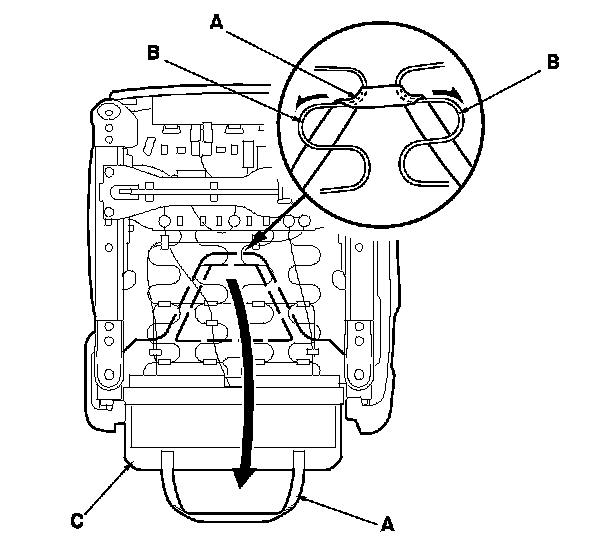 A
B
B
C
A