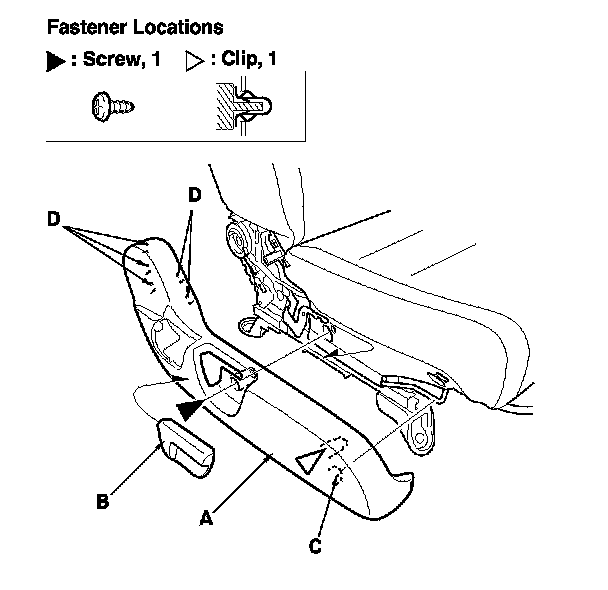 Fastener Locations

▶ : Screw, 1 ▷ : Clip, 1

D

D

B

A

C