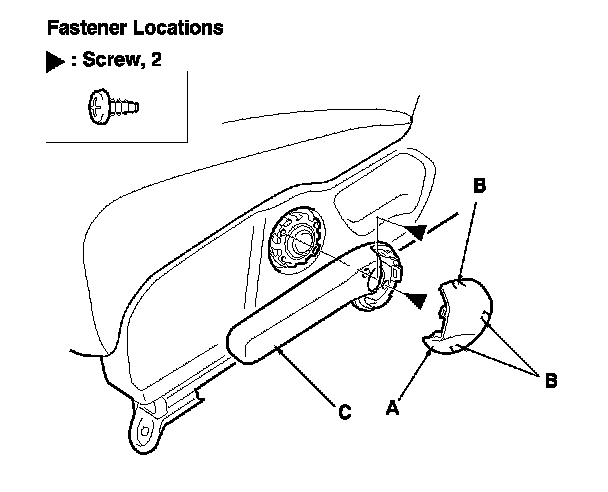 Fastener Locations

▶ : Screw, 2

B

B

C

A