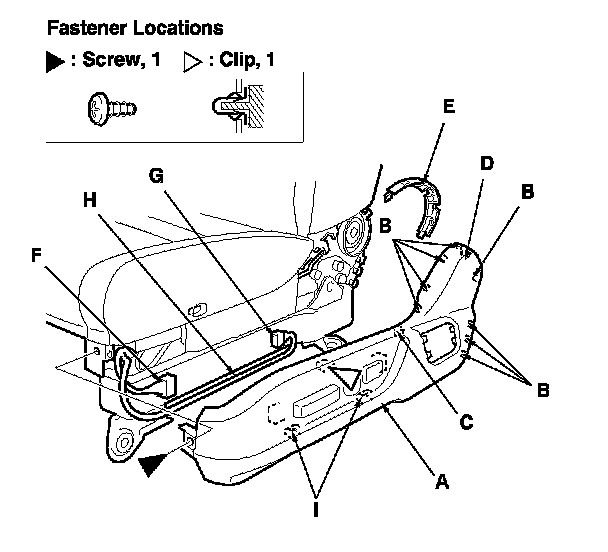 Fastener Locations

▶ : Screw, 1 ▷ : Clip, 1

E

D

B

G

H

B

F

B

C

A

I