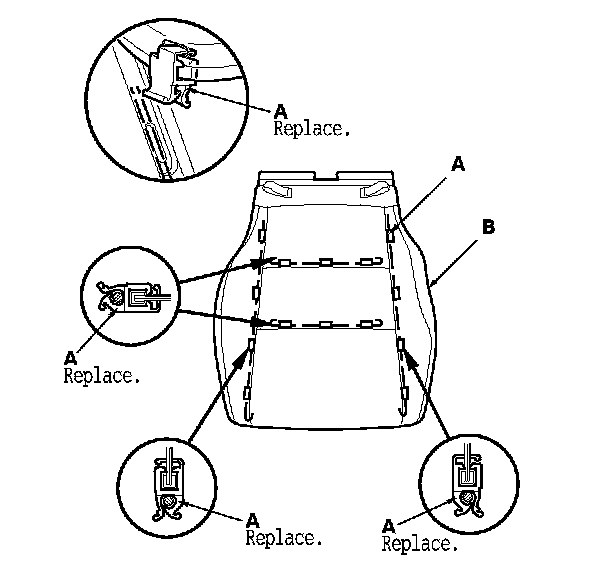 A
Replace.

A

B

A
Replace.

A
Replace.

A
Replace.