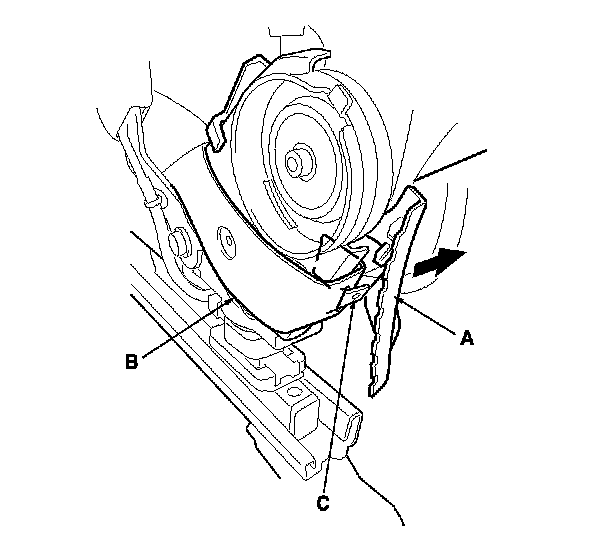 A
B
C