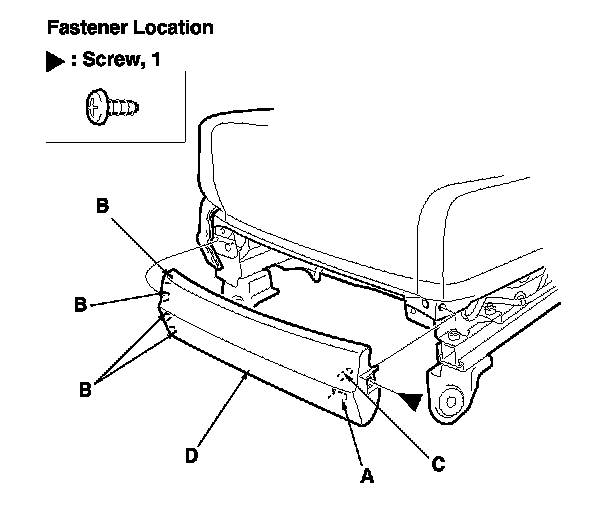 Fastener Location

▶ : Screw, 1

B

B

B

D

A

C