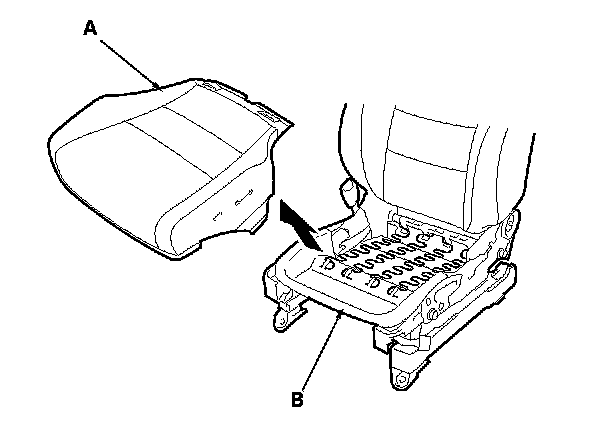 A

B