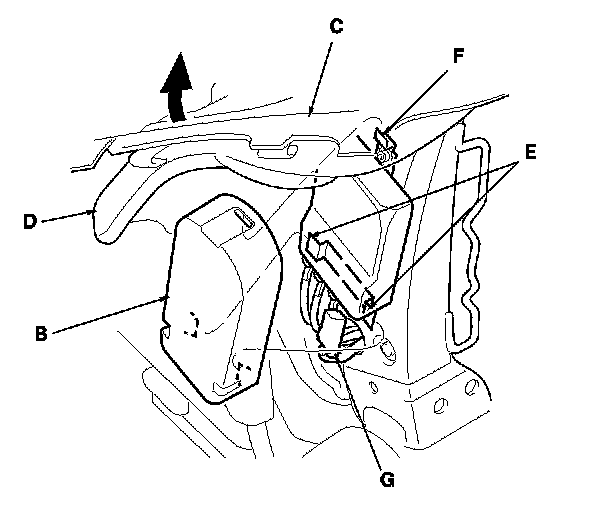 C
F
E
D
B
G