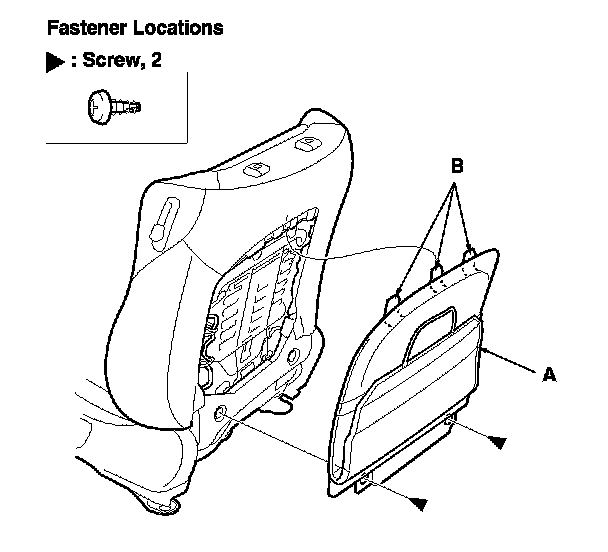 Fastener Locations

▶ : Screw, 2

B

A