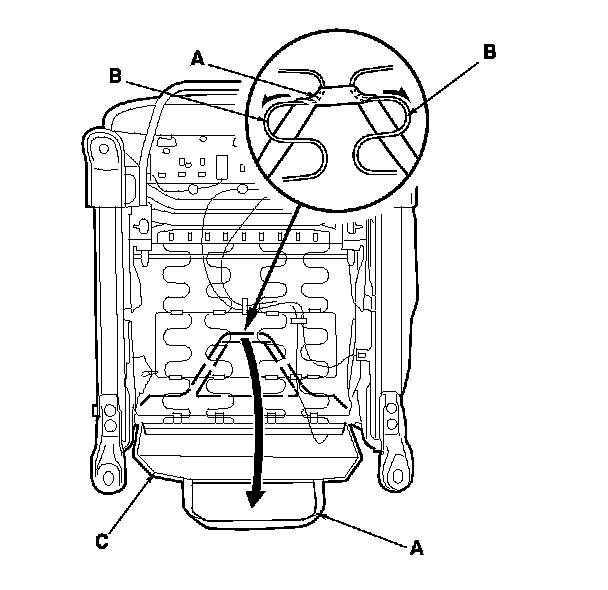 A
B
B
C
A