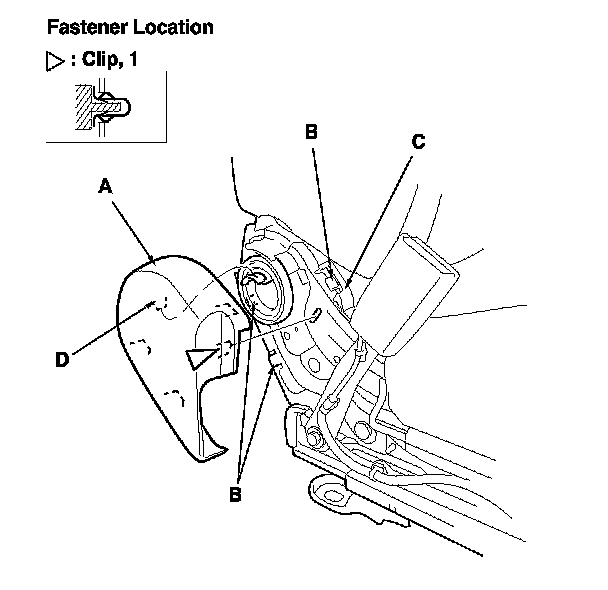 Fastener Location

▷ : Clip, 1

B

C

A

D

B