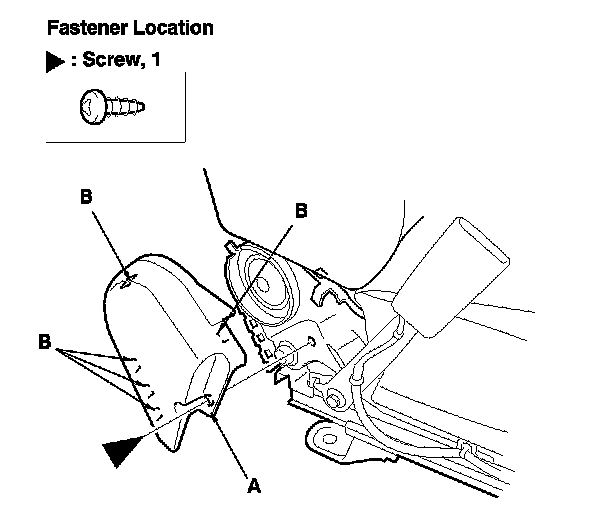 Fastener Location

▶ : Screw, 1

B

B

B

A