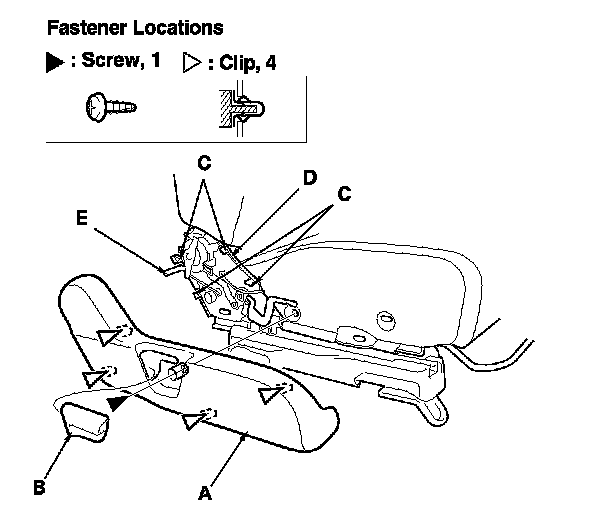 Fastener Locations

▶ : Screw, 1 ▷ : Clip, 4

C
D
C
E
B
A