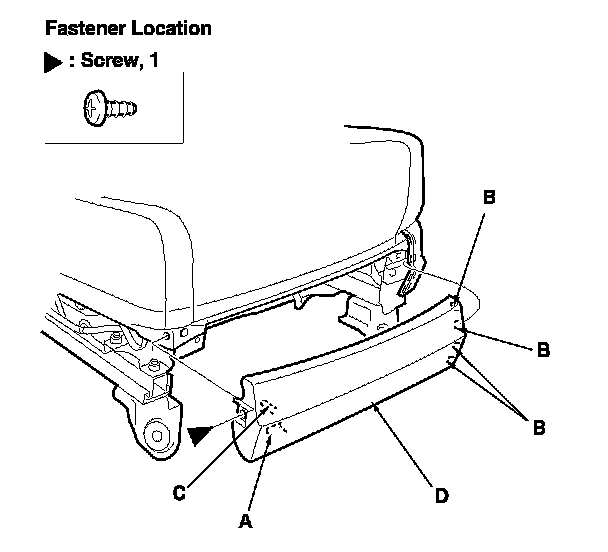 Fastener Location

▶ : Screw, 1

B

B

B

C

A

D