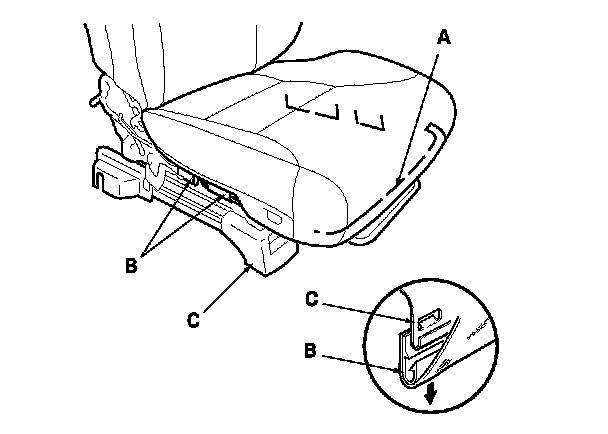 A

B

C

C

B