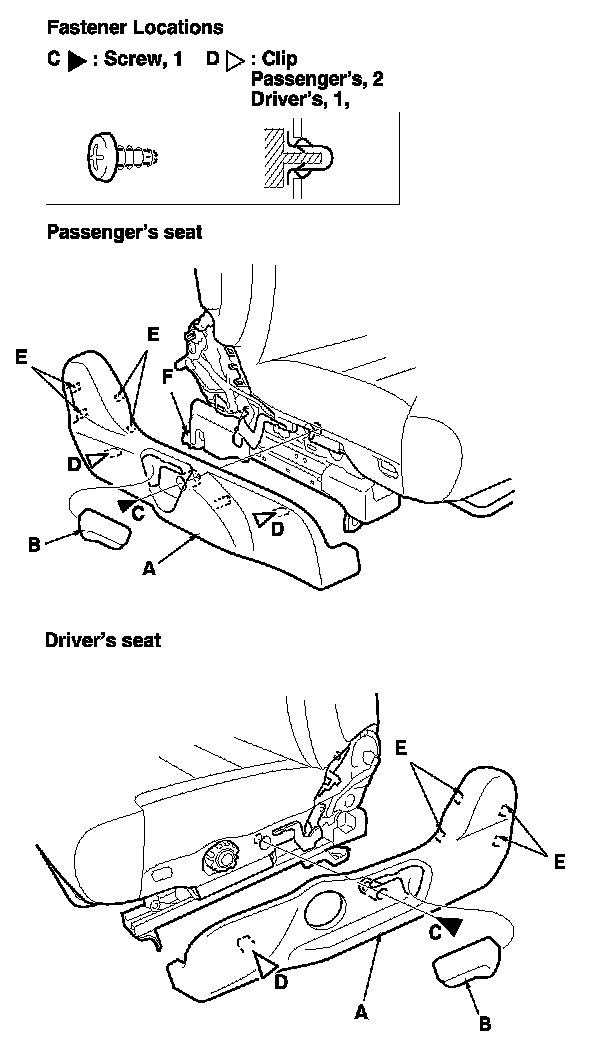 Fastener Locations

C ▶ : Screw, 1 D ▷ : Clip
Passenger's, 2
Driver's, 1,

Passenger's seat

E
E
F
D
C
D
B
A

Driver's seat

E
E
C
D
A
B