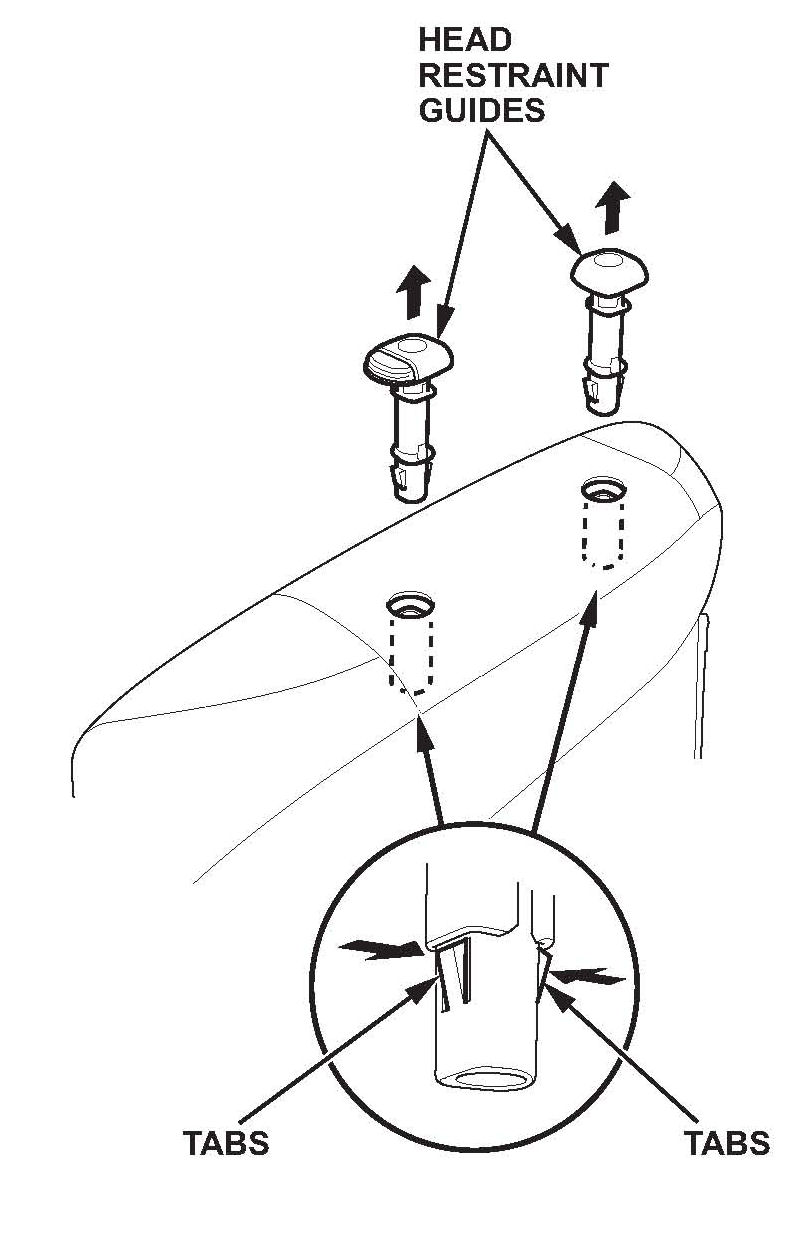 HEAD RESTRAINT GUIDES

TABS

TABS