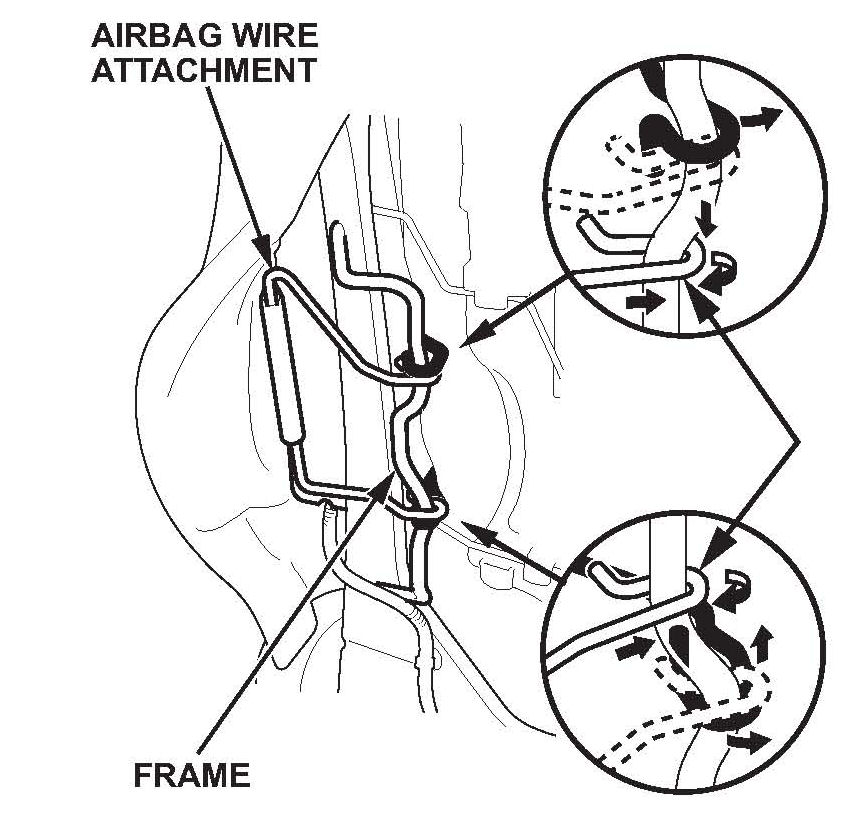 AIRBAG WIRE ATTACHMENT

FRAME