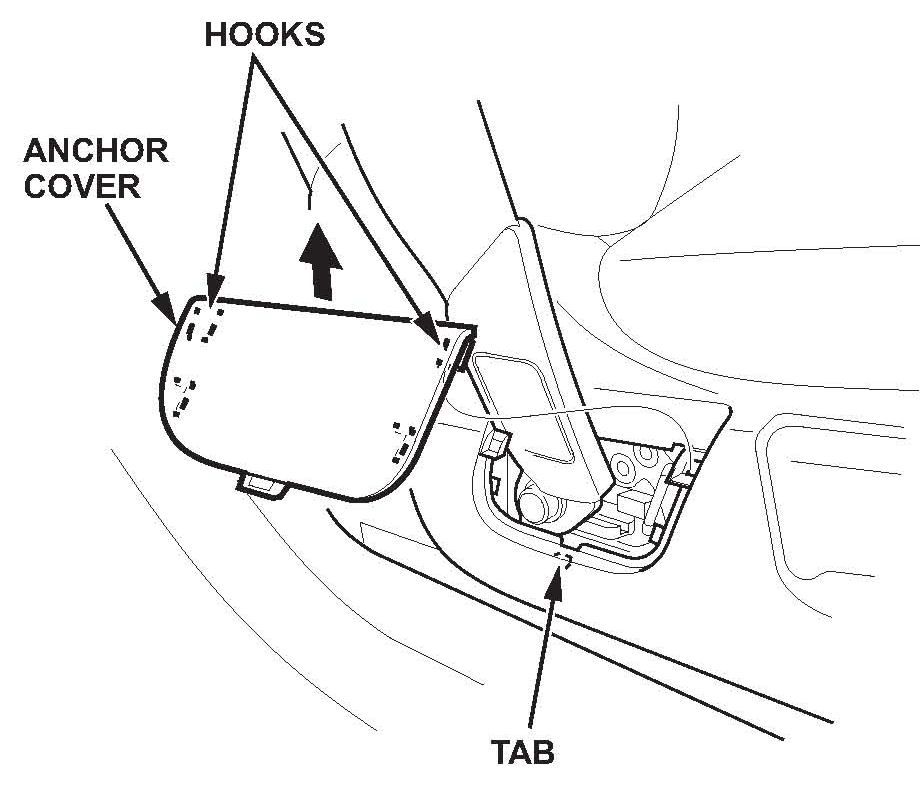 HOOKS

ANCHOR COVER

TAB