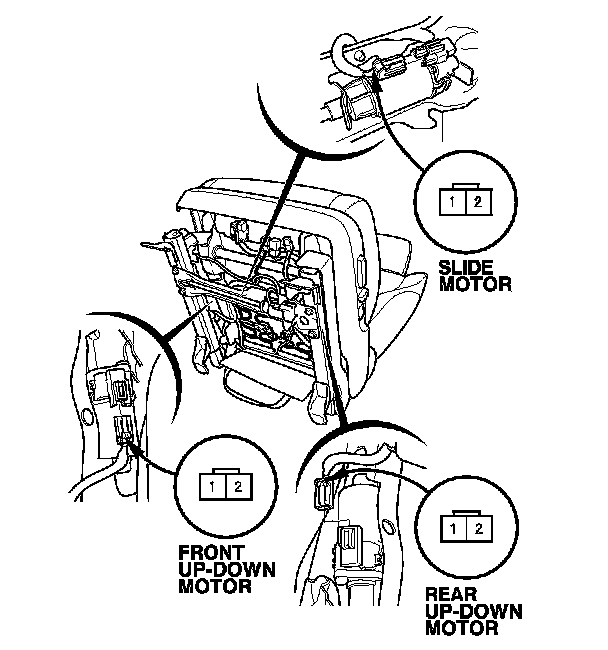 1 2

SLIDE MOTOR

1 2

FRONT UP-DOWN MOTOR

1 2

REAR UP-DOWN MOTOR