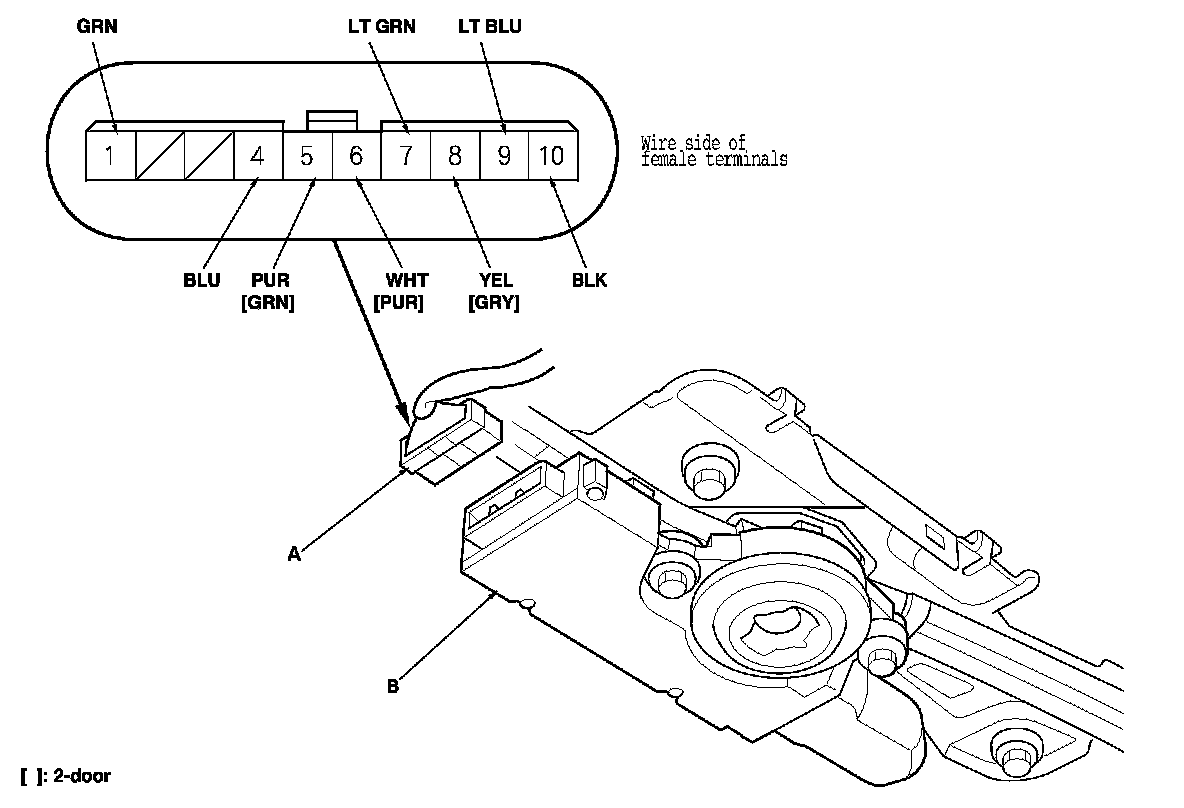 GRN
LT GRN
LT BLU

1 4 5 6 7 8 9 10

Wire side of female terminals

BLU
PUR [GRN]
WHT [PUR]
YEL [GRY]
BLK

A
B

[ ]: 2-door