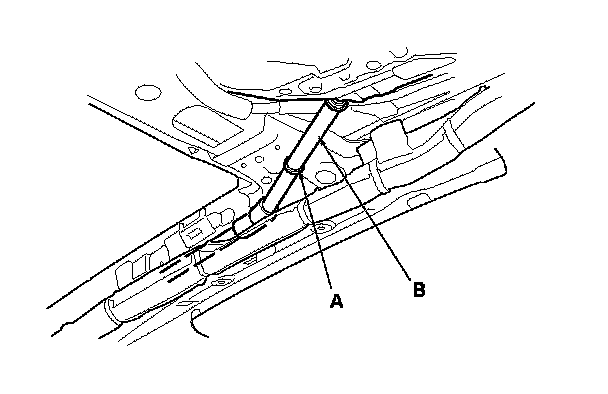 A
B