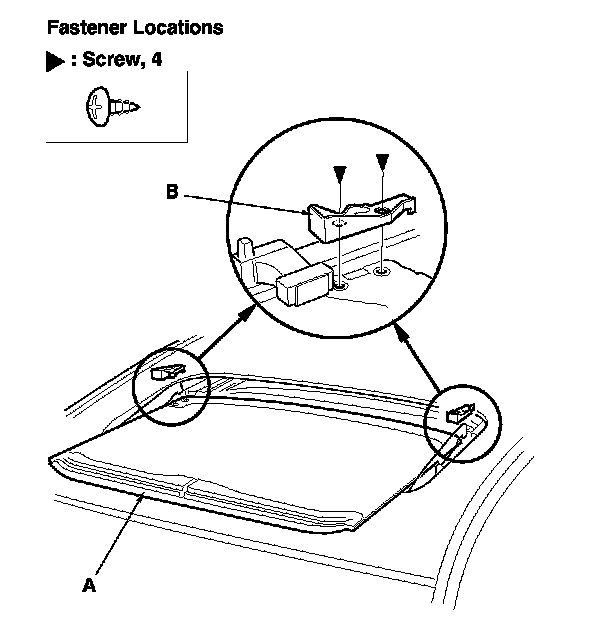 Fastener Locations

▶ : Screw, 4

B

A