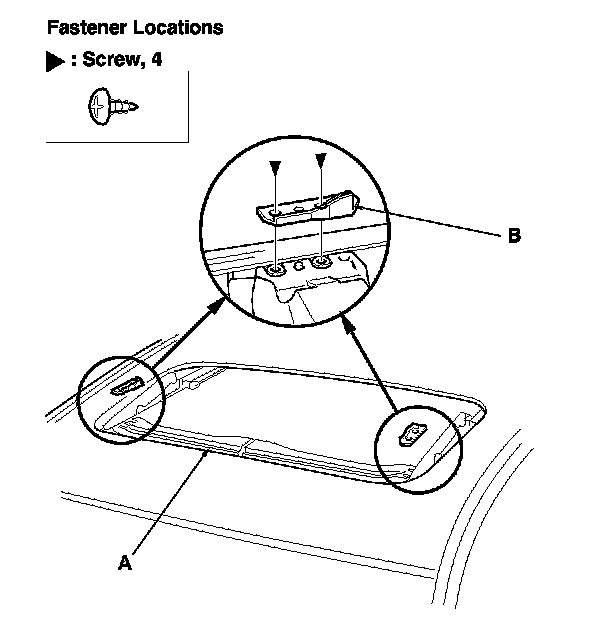 Fastener Locations

▶ : Screw, 4

B

A