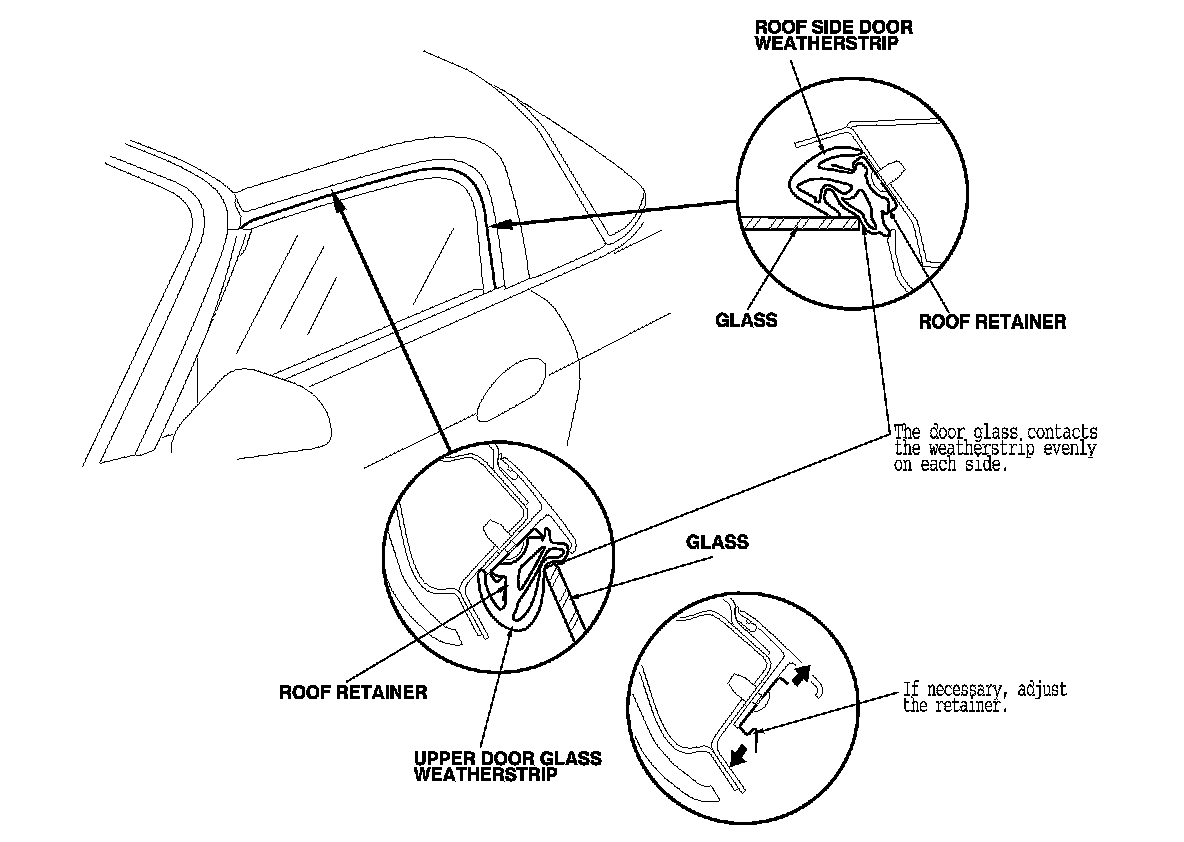 ROOF SIDE DOOR WEATHERSTRIP

GLASS

ROOF RETAINER

The door glass contacts the weatherstrip evenly on each side.

GLASS

ROOF RETAINER

UPPER DOOR GLASS WEATHERSTRIP

If necessary, adjust the retainer.