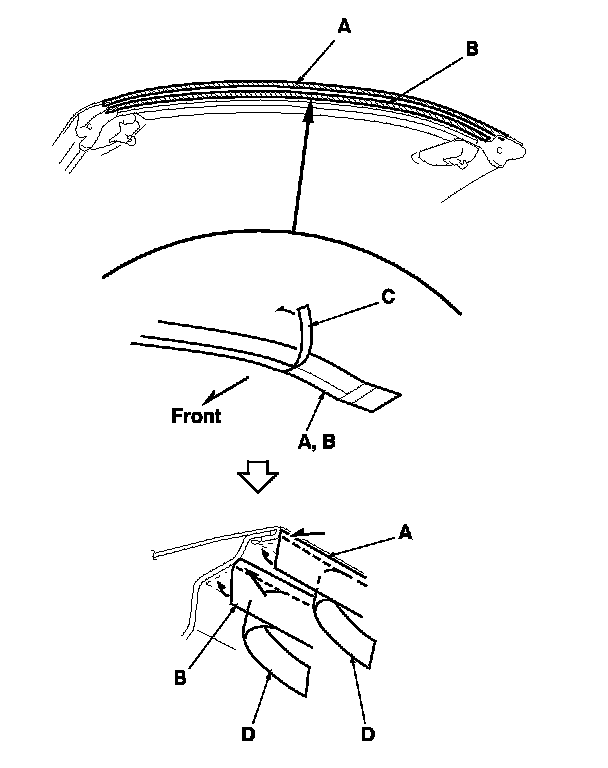 A
B
C
Front
A, B
A
B
D
D