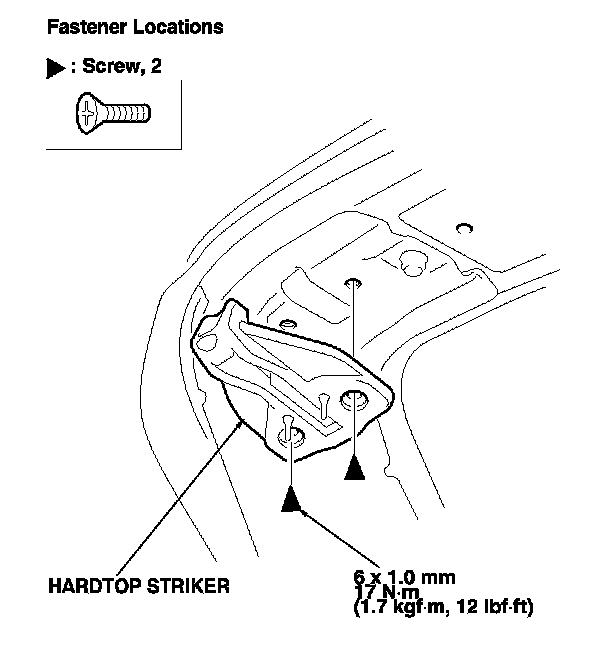 Fastener Locations

▶ : Screw, 2

HARDTOP STRIKER

6 x 1.0 mm
17 N·m
(1.7 kgf·m, 12 lbf·ft)