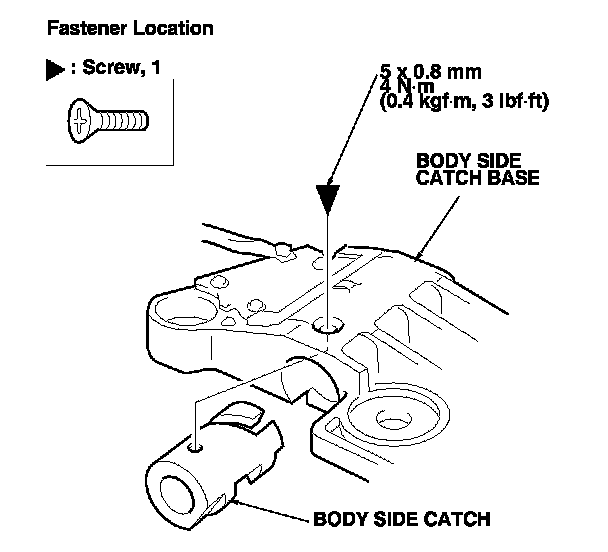 Fastener Location

▶ : Screw, 1

5 x 0.8 mm
4 N·m
(0.4 kgf·m, 3 lbf·ft)

BODY SIDE
CATCH BASE

BODY SIDE CATCH