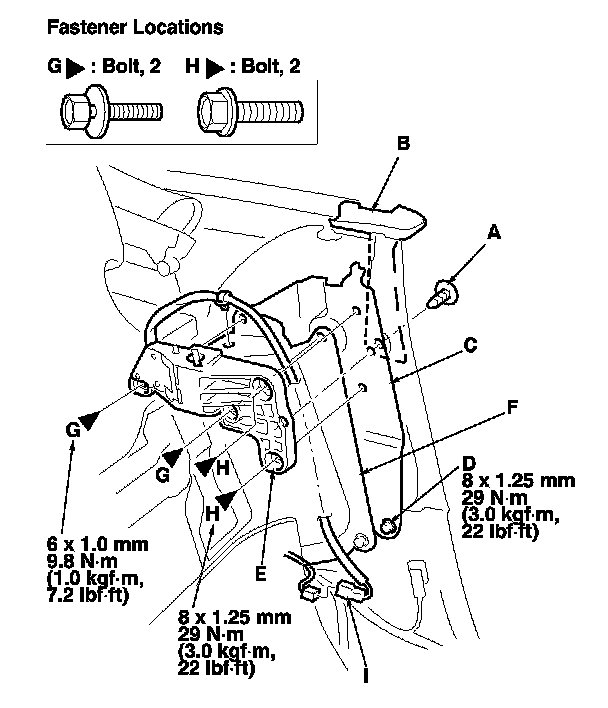 Fastener Locations

G ▶ : Bolt, 2   H ▶ : Bolt, 2

B

A

C

F

D
8 x 1.25 mm
29 N·m
(3.0 kgf·m,
22 lbf·ft)

G

G

H

H

E

6 x 1.0 mm
9.8 N·m
(1.0 kgf·m,
7.2 lbf·ft)

8 x 1.25 mm
29 N·m
(3.0 kgf·m,
22 lbf·ft)

I