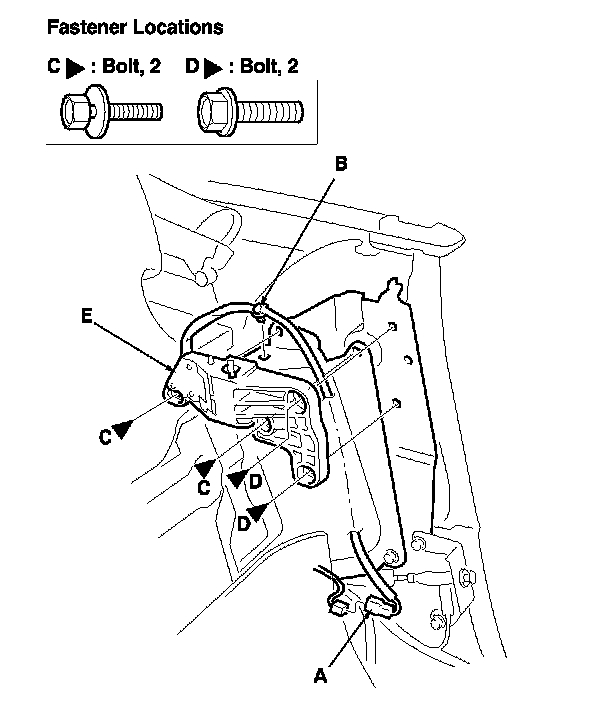 Fastener Locations

C ▶ : Bolt, 2 D ▶ : Bolt, 2

B

E

C

C

D

D

A