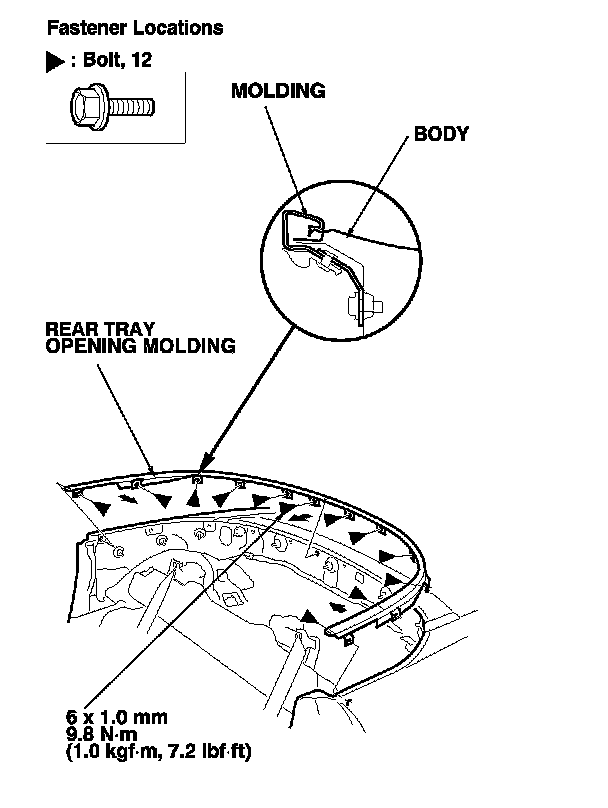 Fastener Locations

▶ : Bolt, 12

MOLDING

BODY

REAR TRAY OPENING MOLDING

6 x 1.0 mm
9.8 N·m
(1.0 kgf·m, 7.2 lbf·ft)