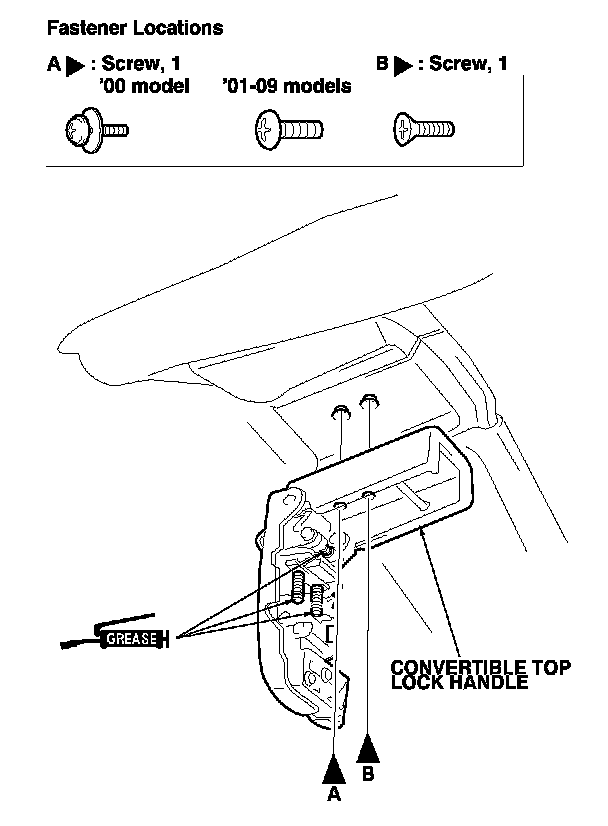 Fastener Locations

A ▶ : Screw, 1
'00 model

'01-09 models

B ▶ : Screw, 1

GREASE

CONVERTIBLE TOP LOCK HANDLE

A

B