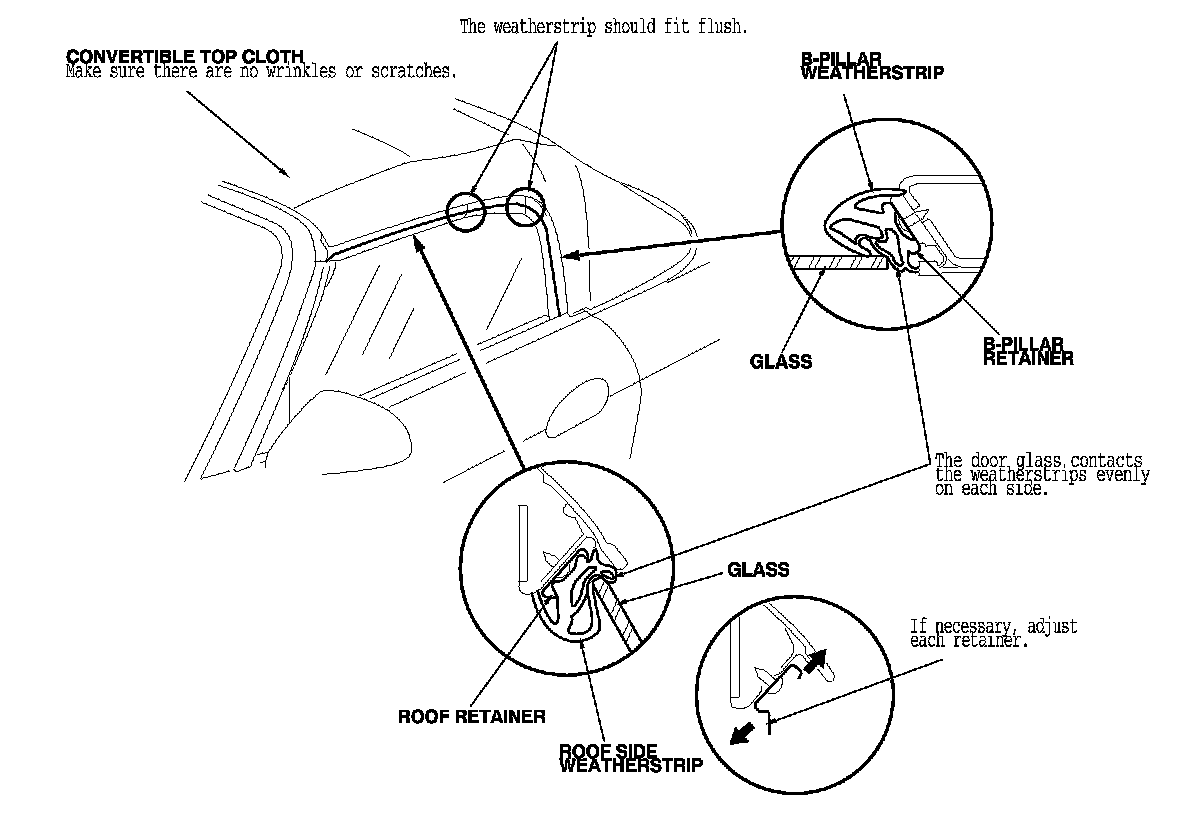 The weatherstrip should fit flush.

CONVERTIBLE TOP CLOTH
Make sure there are no wrinkles or scratches.

B-PILLAR WEATHERSTRIP

GLASS

B-PILLAR RETAINER

The door glass contacts the weatherstrips evenly on each side.

GLASS

If necessary, adjust each retainer.

ROOF RETAINER

ROOF SIDE WEATHERSTRIP