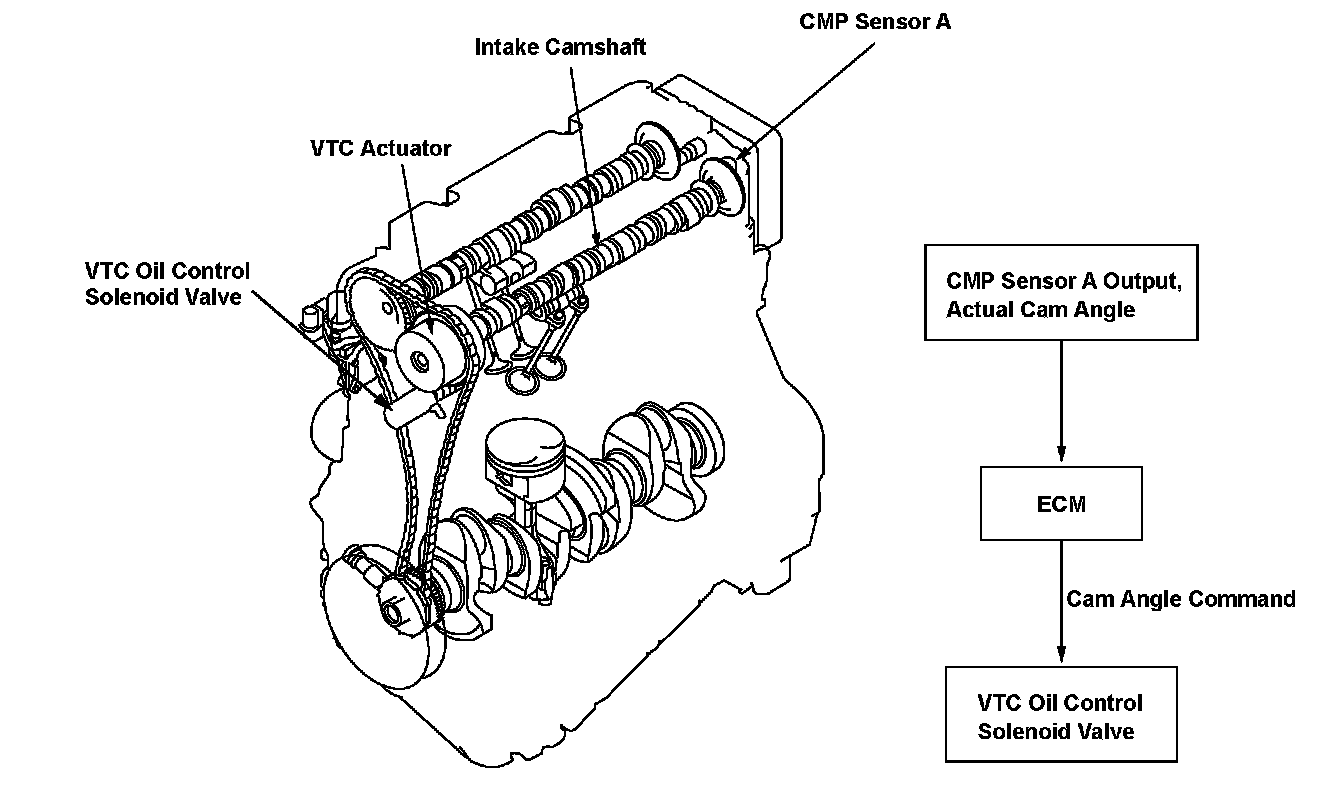 CMP Sensor A

Intake Camshaft

VTC Actuator

VTC Oil Control Solenoid Valve

CMP Sensor A Output, Actual Cam Angle

ECM

Cam Angle Command

VTC Oil Control Solenoid Valve