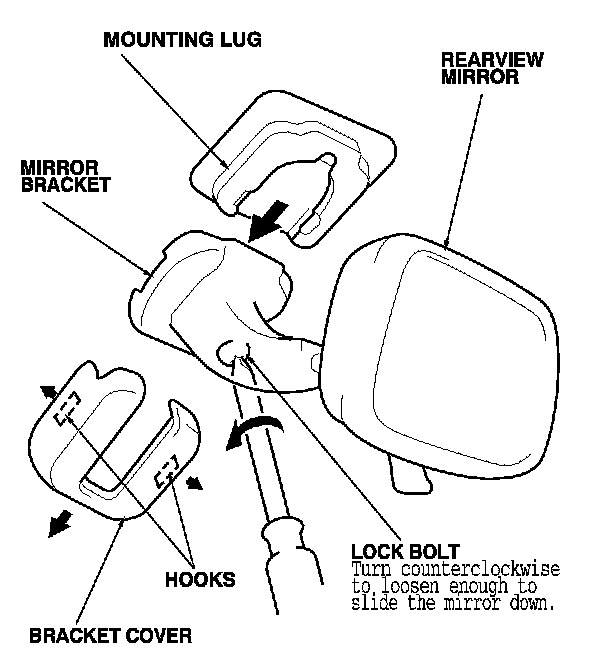 MOUNTING LUG

REARVIEW MIRROR

MIRROR BRACKET

LOCK BOLT
Turn counterclockwise to loosen enough to slide the mirror down.

HOOKS

BRACKET COVER