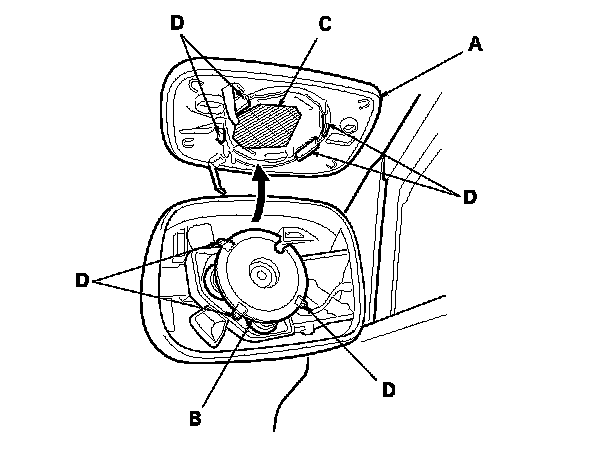 D
C
A
D
D
D
B