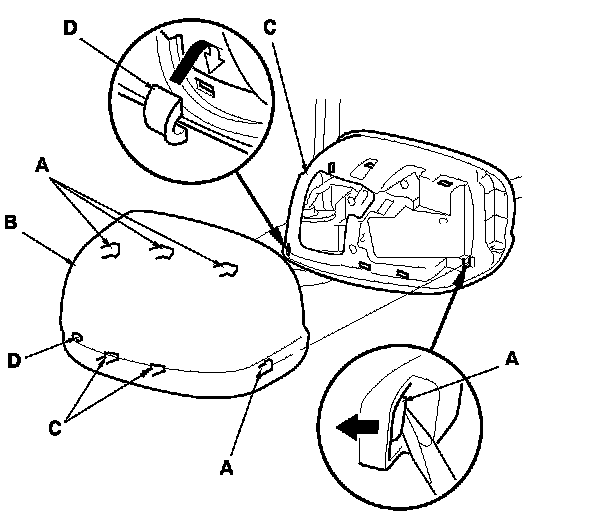 D
C
A
B
D
C
A
A