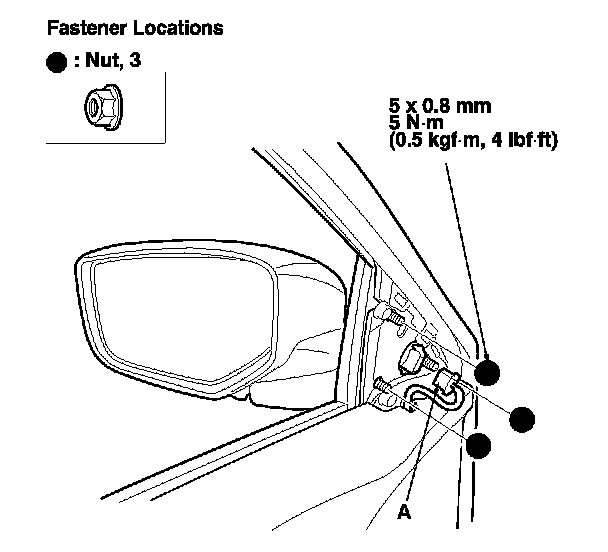 Fastener Locations

● : Nut, 3

5 x 0.8 mm
5 N·m
(0.5 kgf·m, 4 lbf·ft)

A