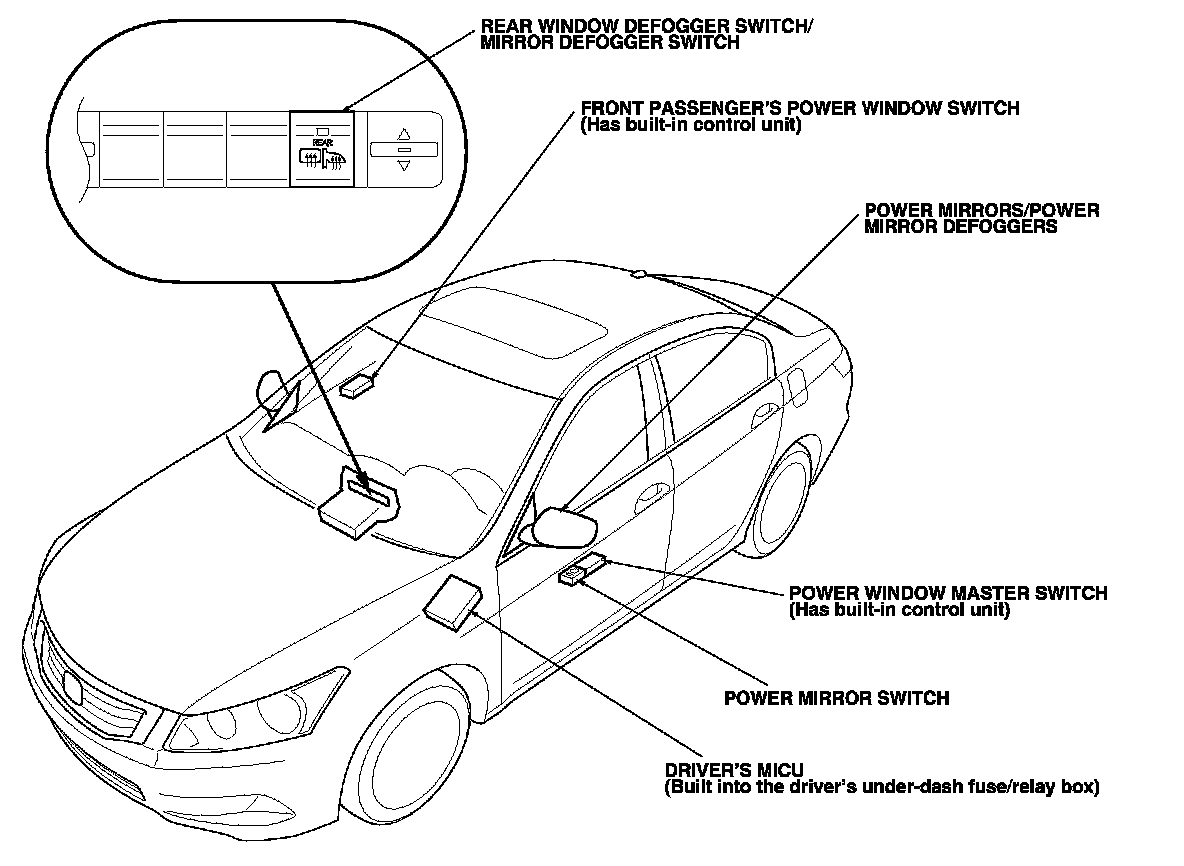 REAR WINDOW DEFOGGER SWITCH/
MIRROR DEFOGGER SWITCH

REAR

FRONT PASSENGER'S POWER WINDOW SWITCH
(Has built-in control unit)

POWER MIRRORS/POWER
MIRROR DEFOGGERS

POWER WINDOW MASTER SWITCH
(Has built-in control unit)

POWER MIRROR SWITCH

DRIVER'S MICU
(Built into the driver's under-dash fuse/relay box)